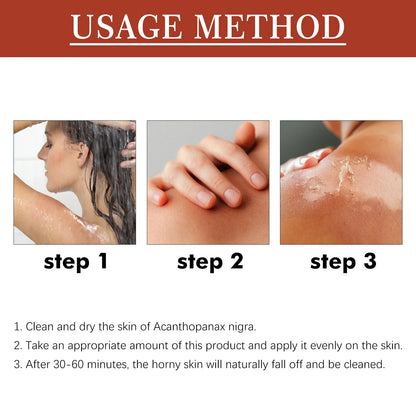 USAGE METHOD

step 1

step 2

step 3

1. Clean and dry the skin of Acanthopanax nigra.

2. Take an appropriate amount of this product and apply it evenly on the skin.

3. After 30-60 minutes, the horny skin will naturally fall off and be cleaned.