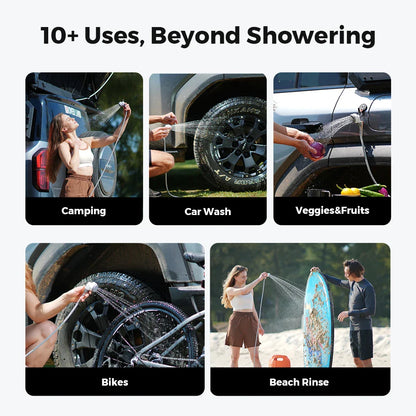 10+ Uses, Beyond Showering

Camping

Car Wash

Veggies&Fruits

Bikes

Beach Rinse