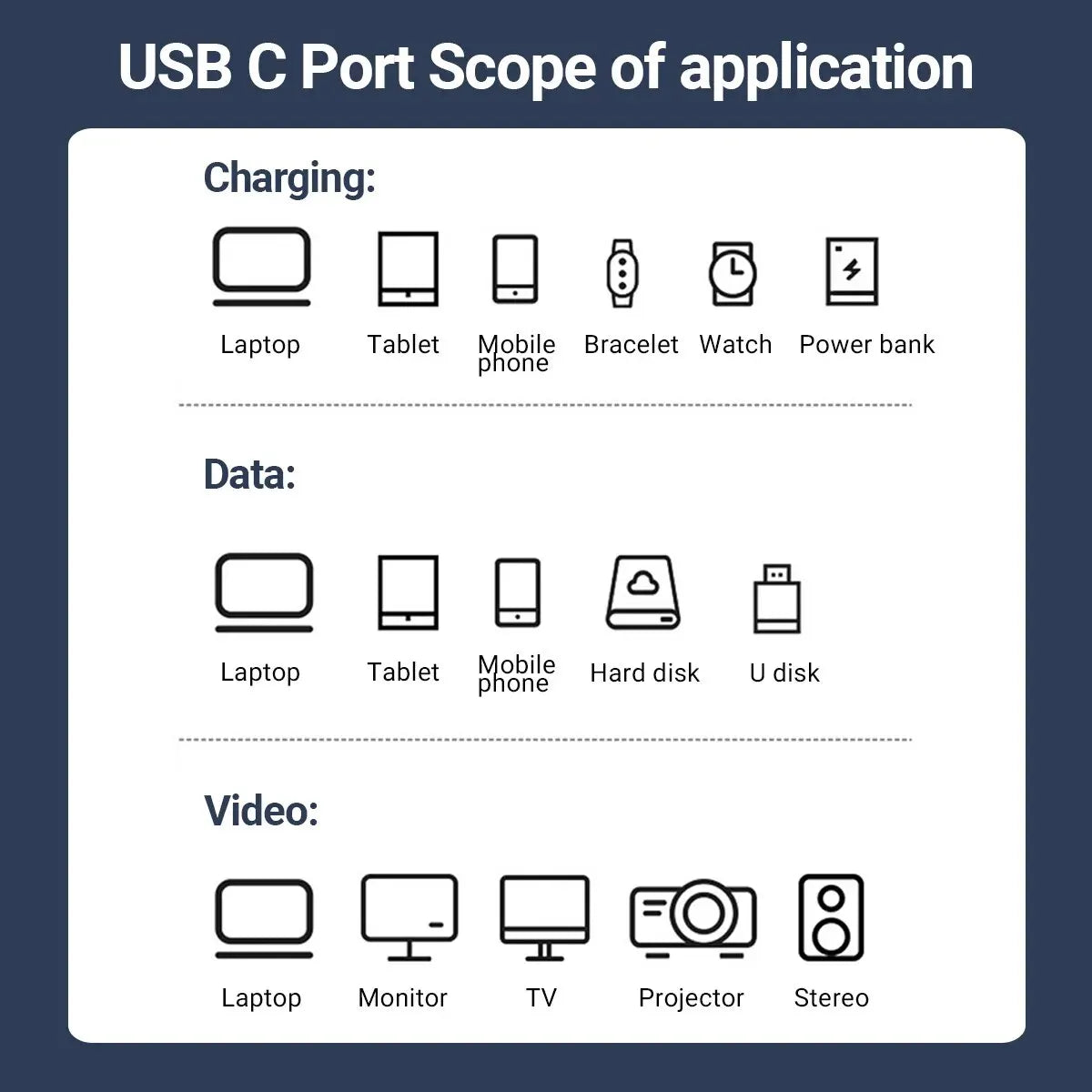 USB C Port Scope of application

Charging:

Laptop Tablet Mobile phone Bracelet Watch Power bank

Data:

Laptop Tablet Mobile phone Hard disk U disk

Video:

Laptop Monitor TV Projector Stereo