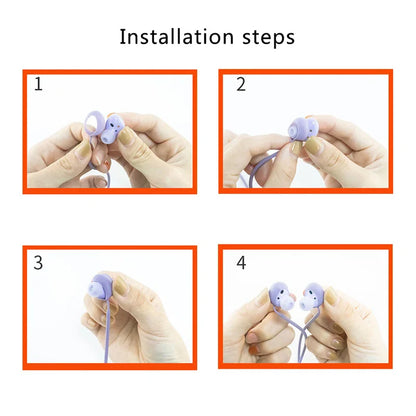 Installation steps

1

2

3

4