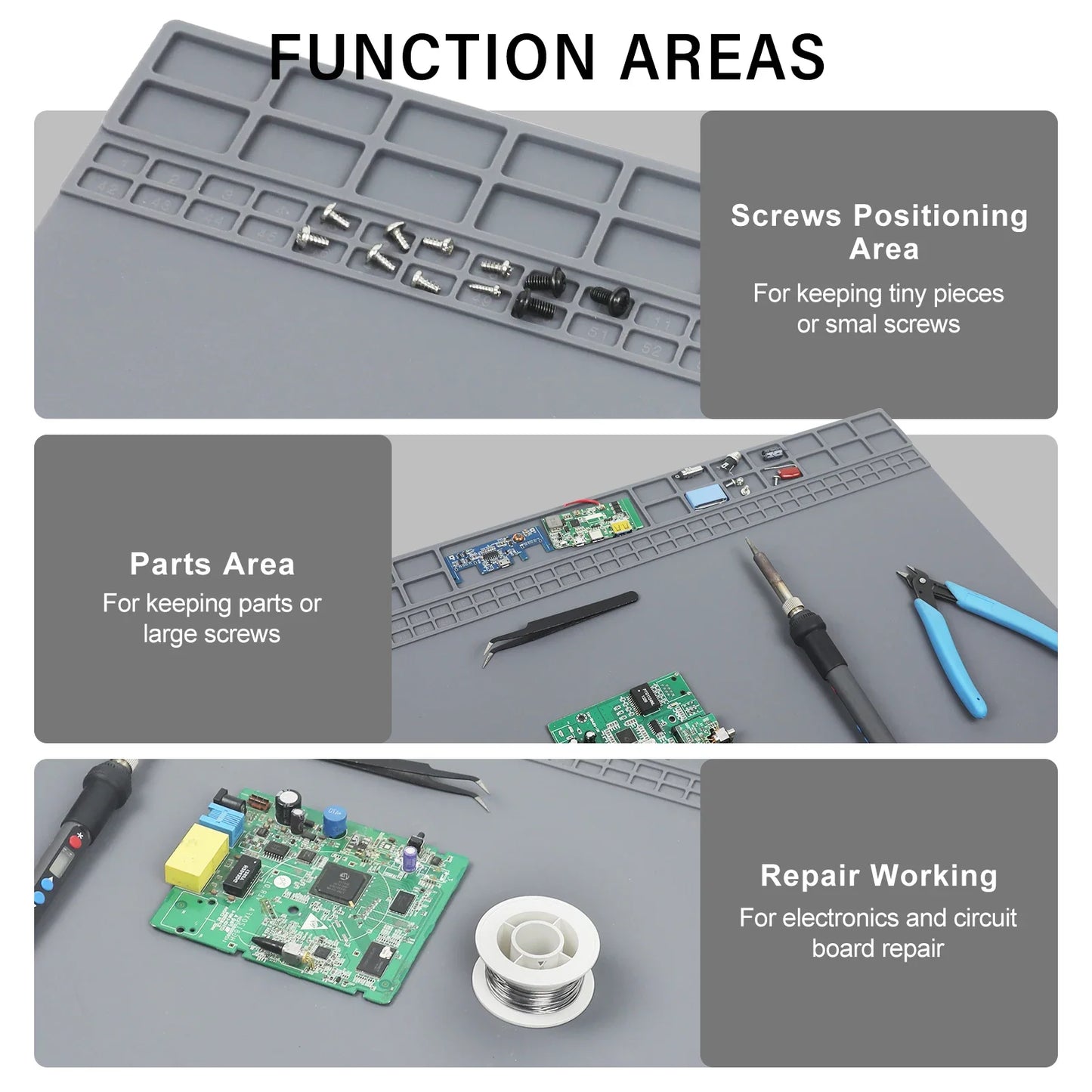 FUNCTION AREAS

Screws Positioning Area
For keeping tiny pieces or smal screws

Parts Area
For keeping parts or large screws

Repair Working
For electronics and circuit board repair