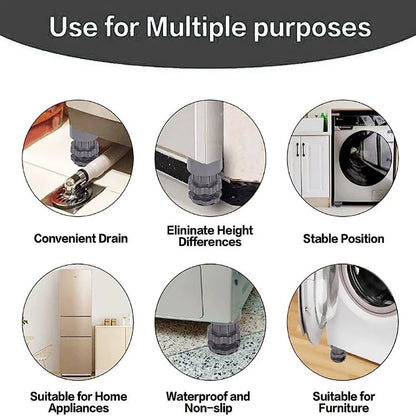 Use for Multiple purposes

Convenient Drain

Elininate Height Differences

Stable Position

Suitable for Home Appliances

Waterproof and Non-slip

Suitable for Furniture