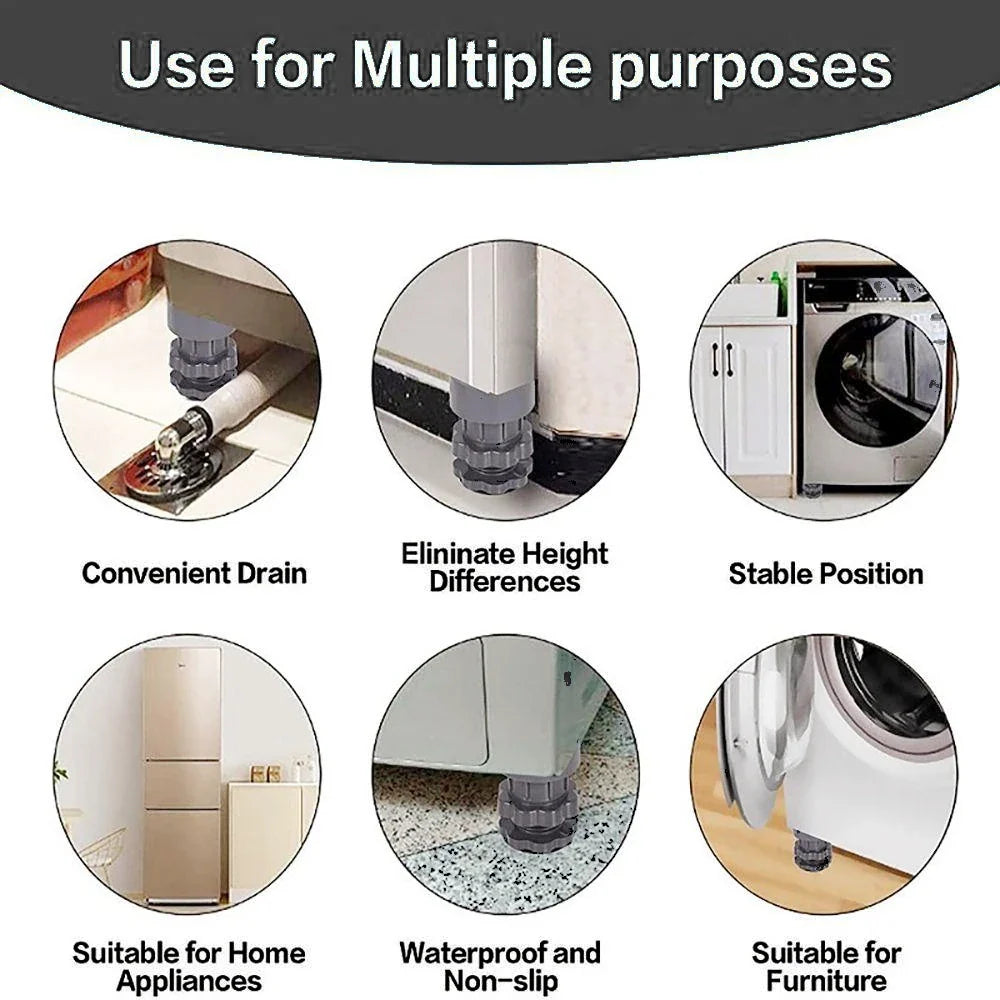 Use for Multiple purposes

Convenient Drain

Elininate Height Differences

Stable Position

Suitable for Home Appliances

Waterproof and Non-slip

Suitable for Furniture