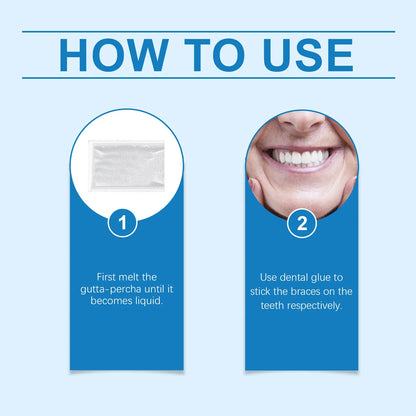 HOW TO USE

1

First melt the gutta-percha until it becomes liquid.

2

Use dental glue to stick the braces on the teeth respectively.