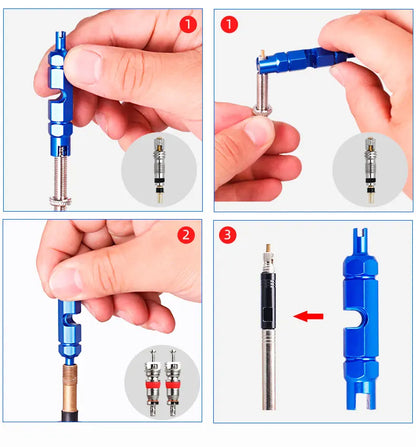 1

1

2

3