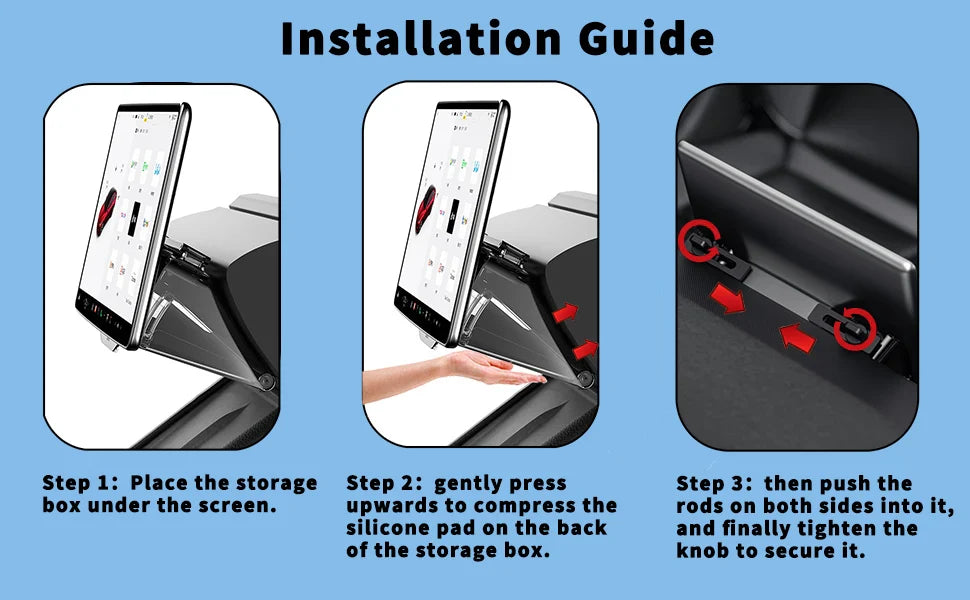 Installation Guide

Step 1: Place the storage box under the screen.

Step 2: gently press upwards to compress the silicone pad on the back of the storage box.

Step 3: then push the rods on both sides into it, and finally tighten the knob to secure it.