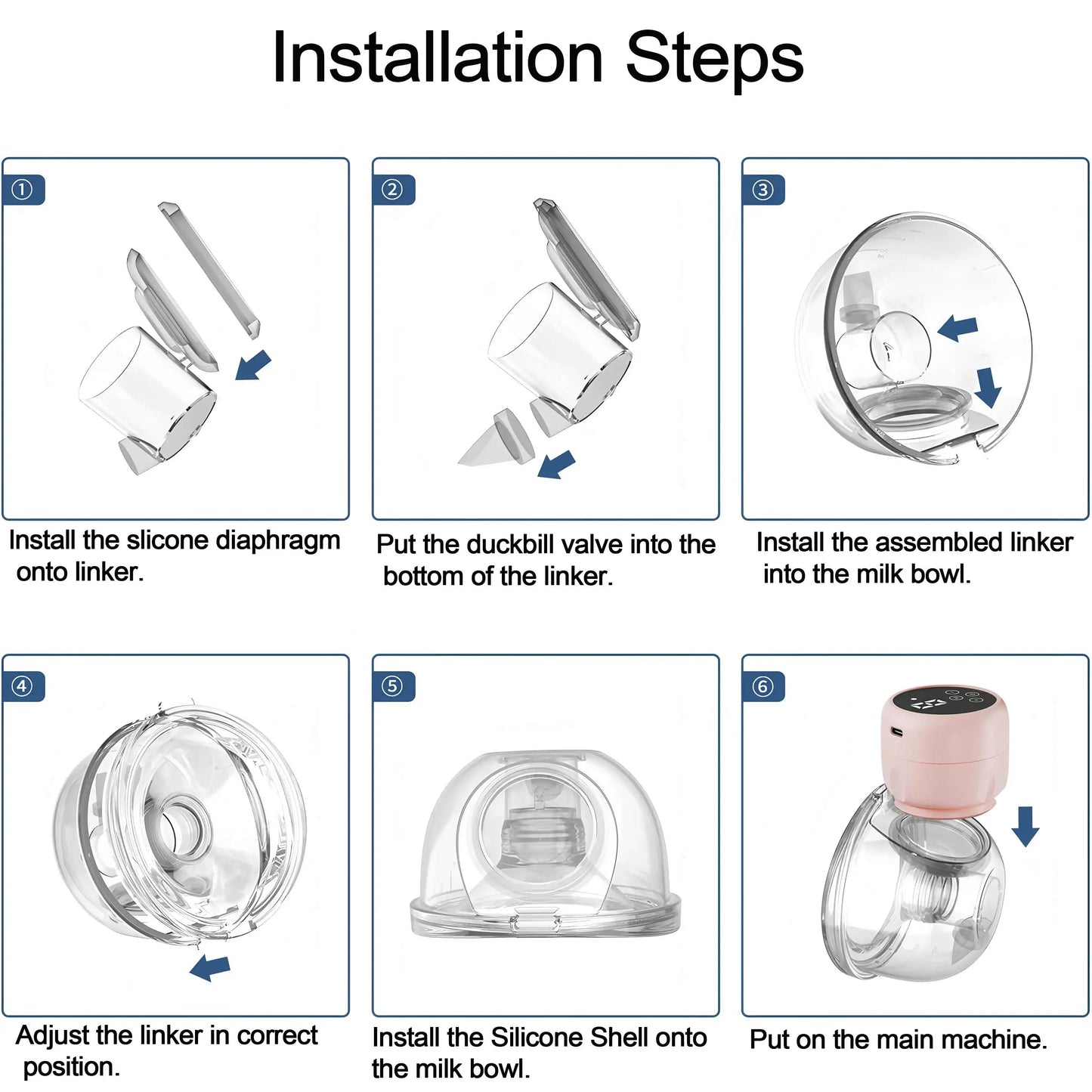 Installation Steps

①

Install the slicone diaphragm onto linker.

②

Put the duckbill valve into the bottom of the linker.

③

Install the assembled linker into the milk bowl.

④

Adjust the linker in correct position.

⑤

Install the Silicone Shell onto the milk bowl.

⑥

Put on the main machine.