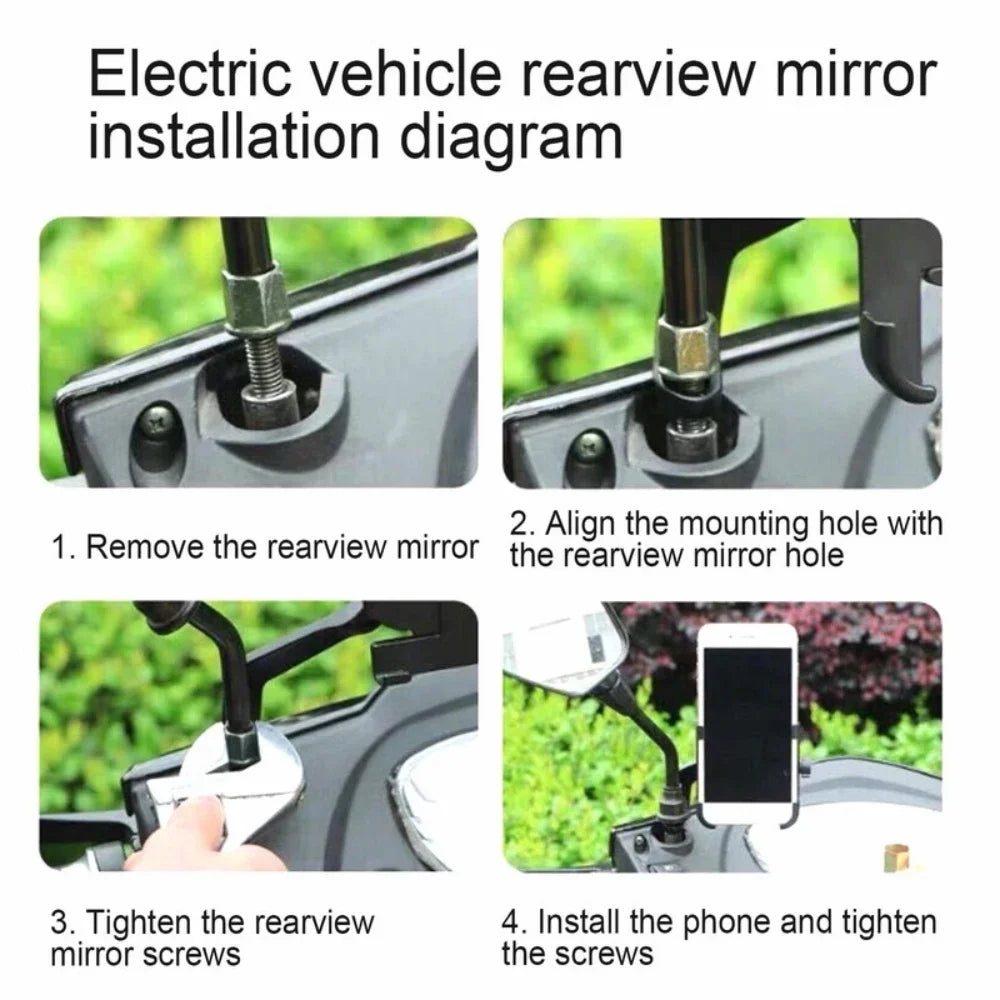 Electric vehicle rearview mirror installation diagram

1. Remove the rearview mirror

2. Align the mounting hole with the rearview mirror hole

3. Tighten the rearview mirror screws

4. Install the phone and tighten the screws