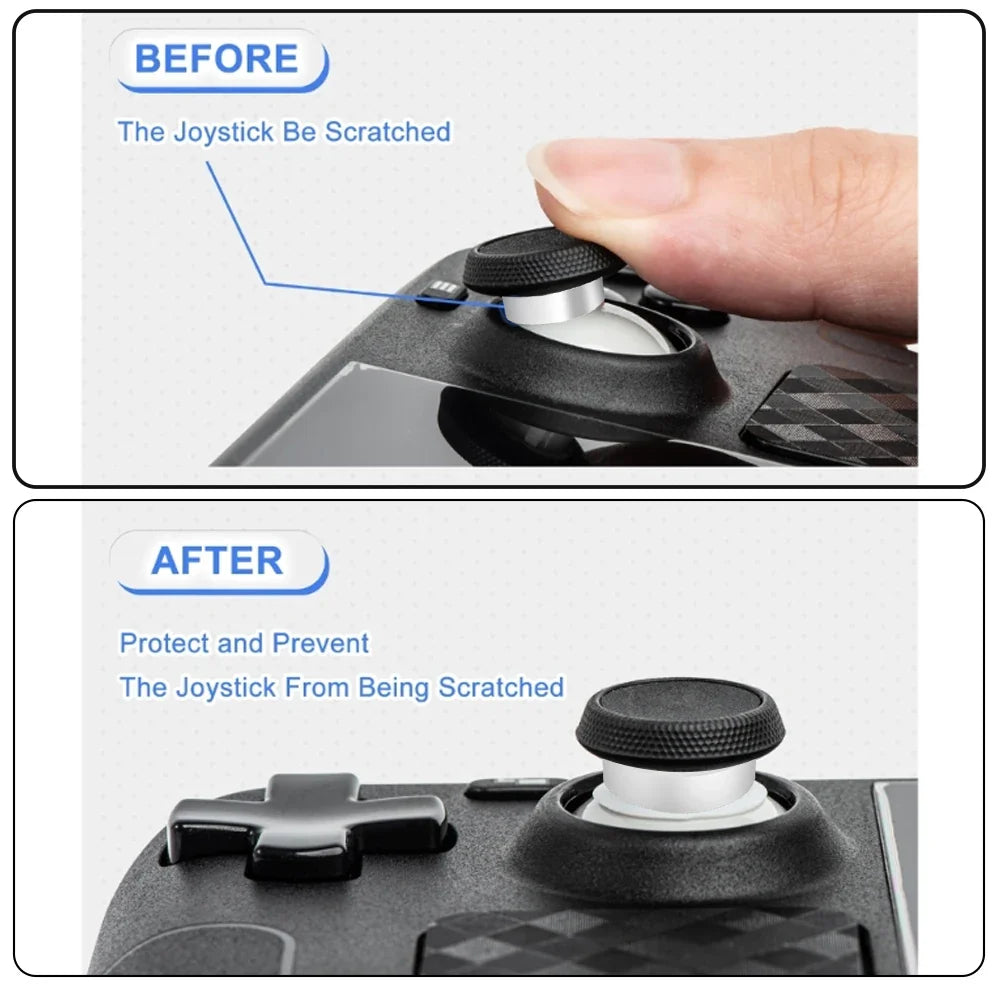 BEFORE

The Joystick Be Scratched

AFTER

Protect and Prevent
The Joystick From Being Scratched