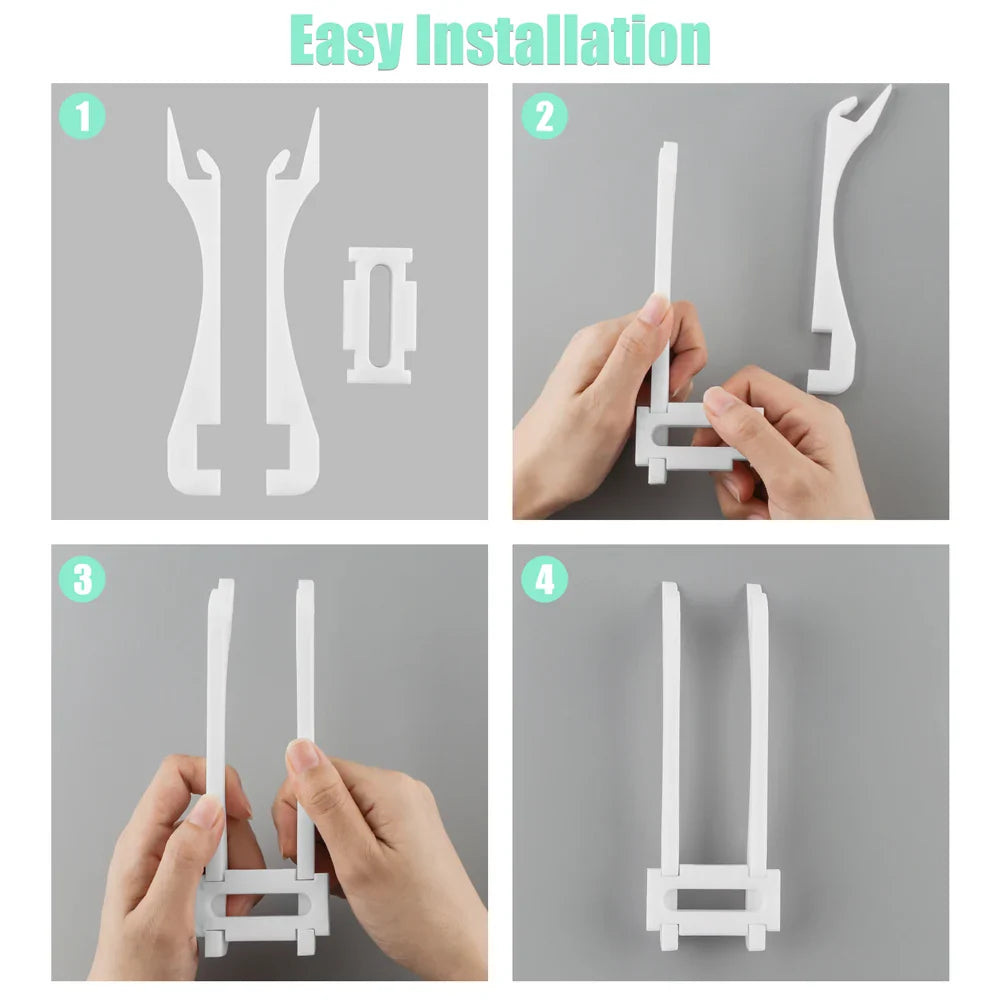 Easy Installation

1

2

3

4