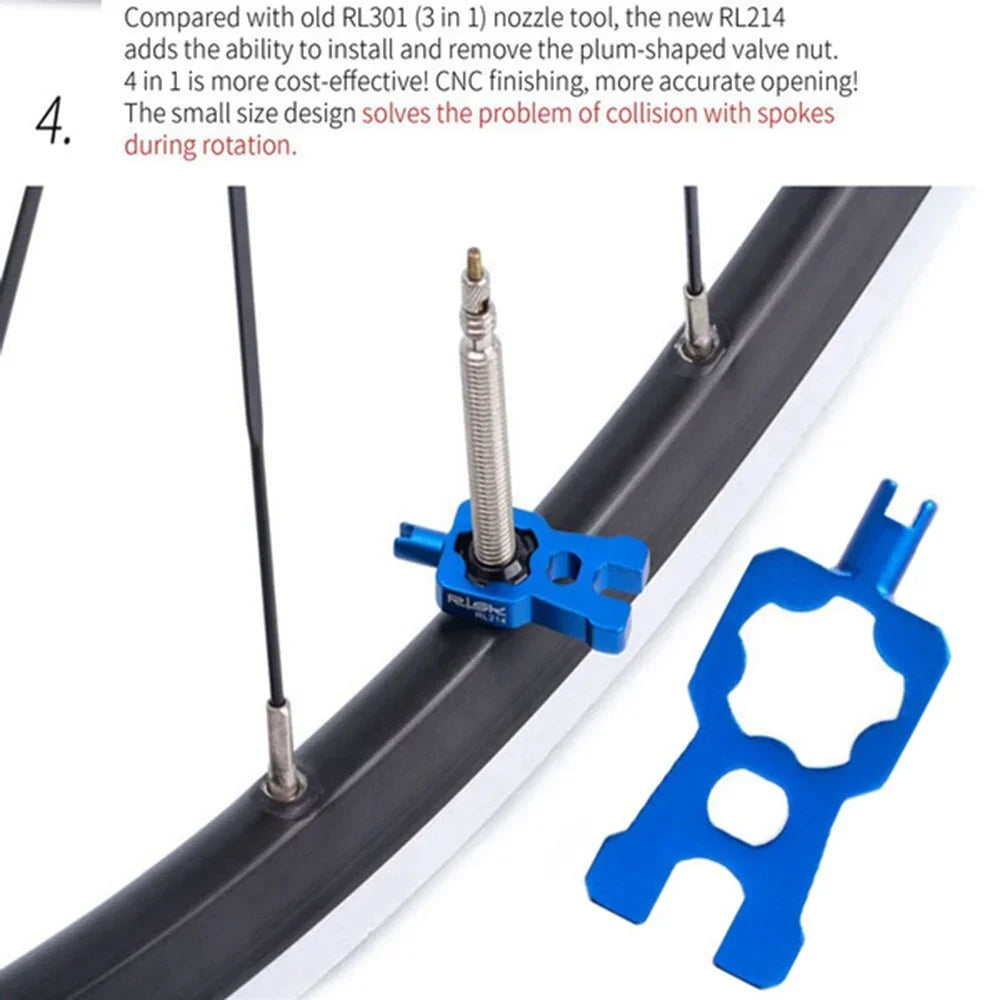 4.

Compared with old RL301 (3 in 1) nozzle tool, the new RL214 adds the ability to install and remove the plum-shaped valve nut. 4 in 1 is more cost-effective! CNC finishing, more accurate opening! The small size design solves the problem of collision with spokes during rotation.

RISK
RL214