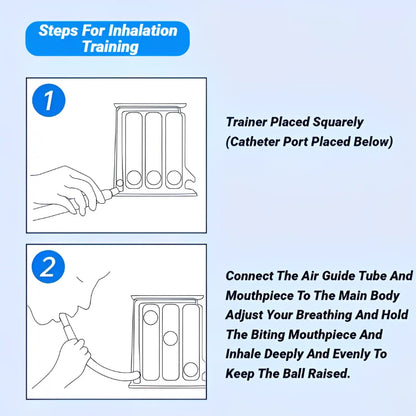 Steps For Inhalation Training

1

Trainer Placed Squarely (Catheter Port Placed Below)

2

Connect The Air Guide Tube And Mouthpiece To The Main Body Adjust Your Breathing And Hold The Biting Mouthpiece And Inhale Deeply And Evenly To Keep The Ball Raised.