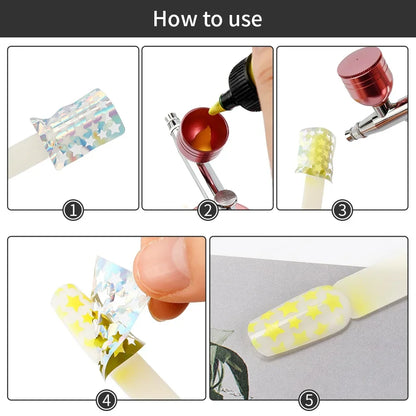 How to use

1

2

3

4

5