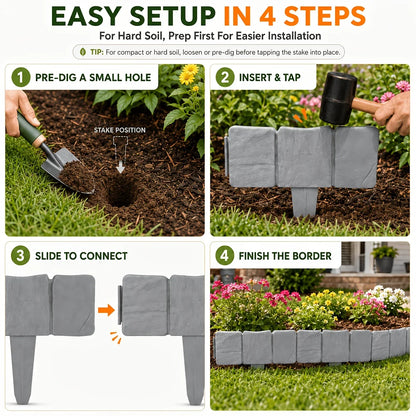 EASY SETUP IN 4 STEPS

For Hard Soil, Prep First For Easier Installation

TIP: For compact or hard soil, loosen or pre-dig before tapping the stake into place.

1 PRE-DIG A SMALL HOLE

STAKE POSITION

2 INSERT & TAP

3 SLIDE TO CONNECT

4 FINISH THE BORDER