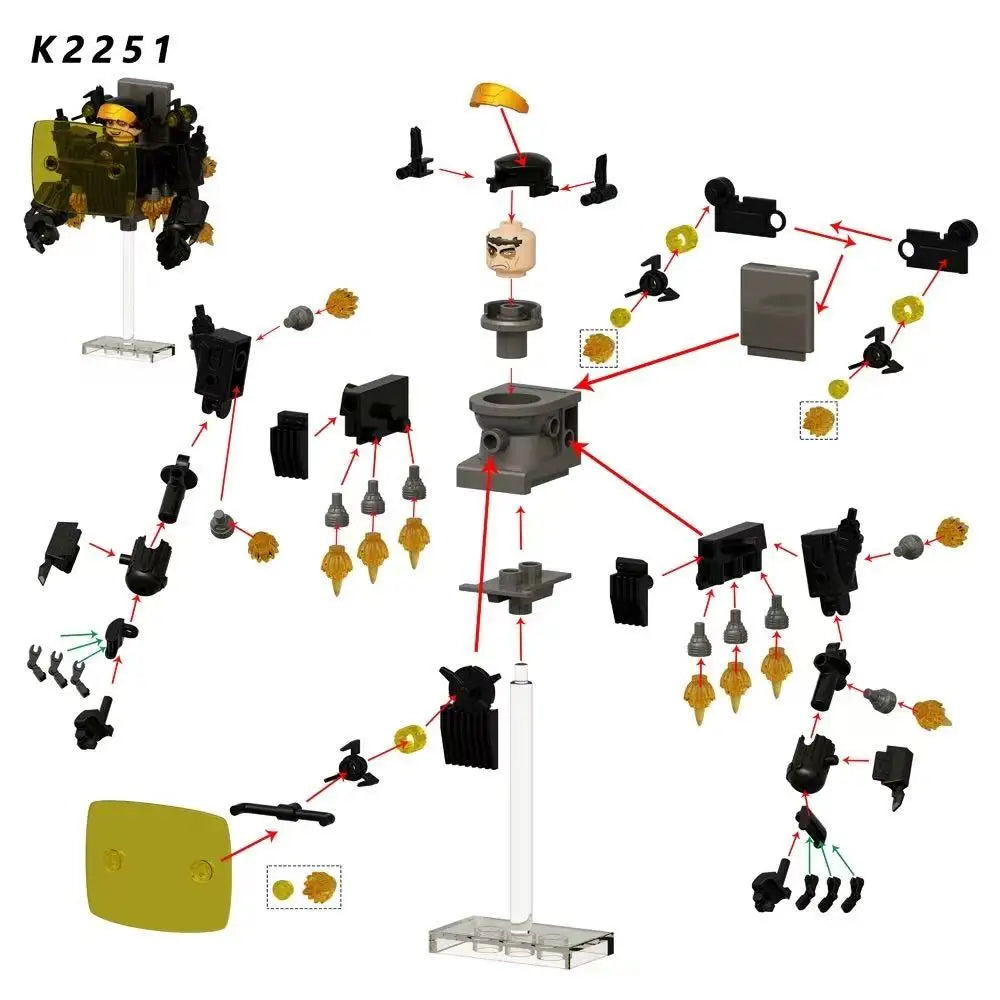 K2251