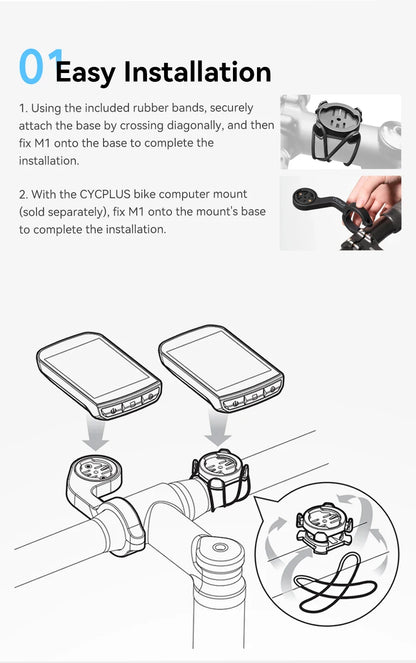 01 Easy Installation

1. Using the included rubber bands, securely attach the base by crossing diagonally, and then fix M1 onto the base to complete the installation.

2. With the CYCPLUS bike computer mount (sold separately), fix M1 onto the mount's base to complete the installation.