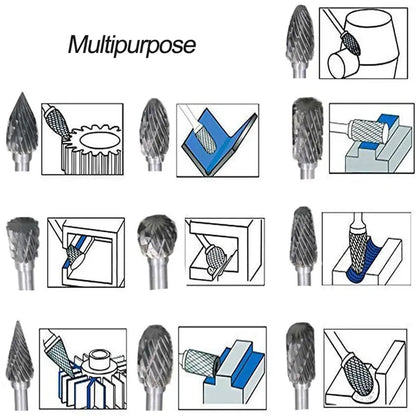 Multipurpose