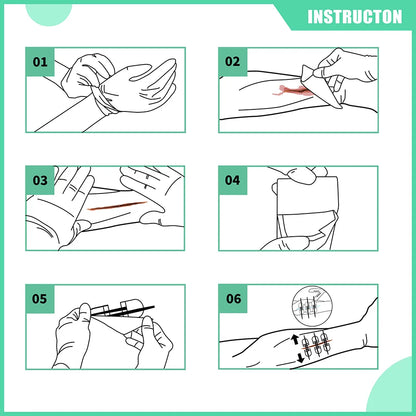 INSTRUCTON

01

02

03

04

05

06