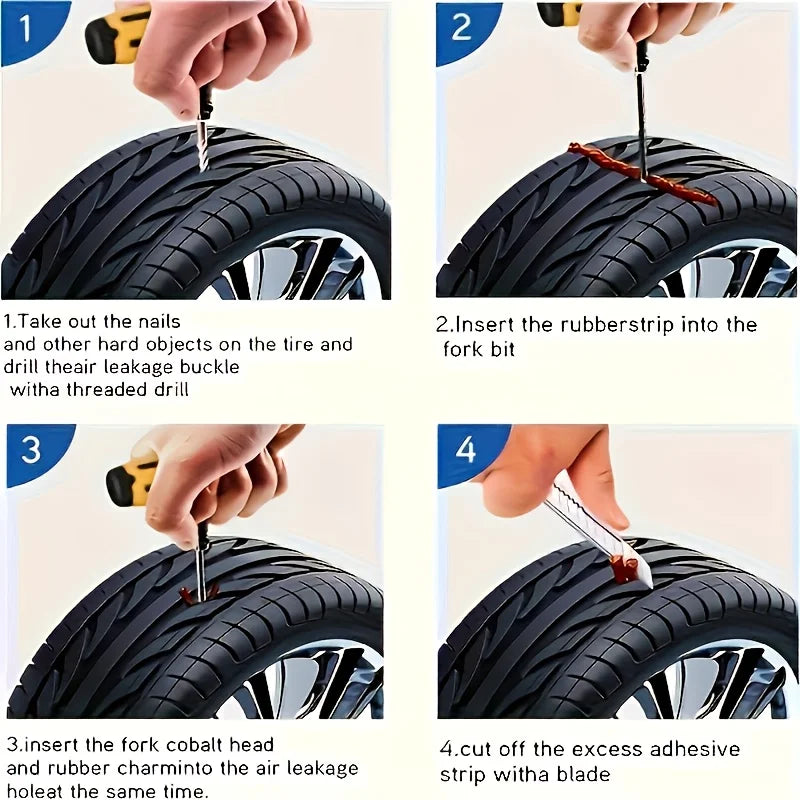 1

1.Take out the nails
and other hard objects on the tire and drill theair leakage buckle
witha threaded drill

2

2.Insert the rubberstrip into the fork bit

3

3.insert the fork cobalt head
and rubber charminto the air leakage holeat the same time.

4

4.cut off the excess adhesive strip witha blade