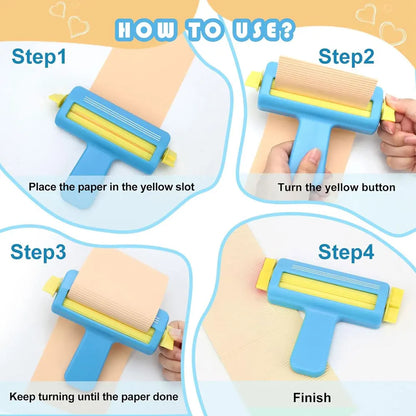 HOW TO USE?

Step1

Place the paper in the yellow slot

Step2

Turn the yellow button

Step3

Keep turning until the paper done

Step4

Finish