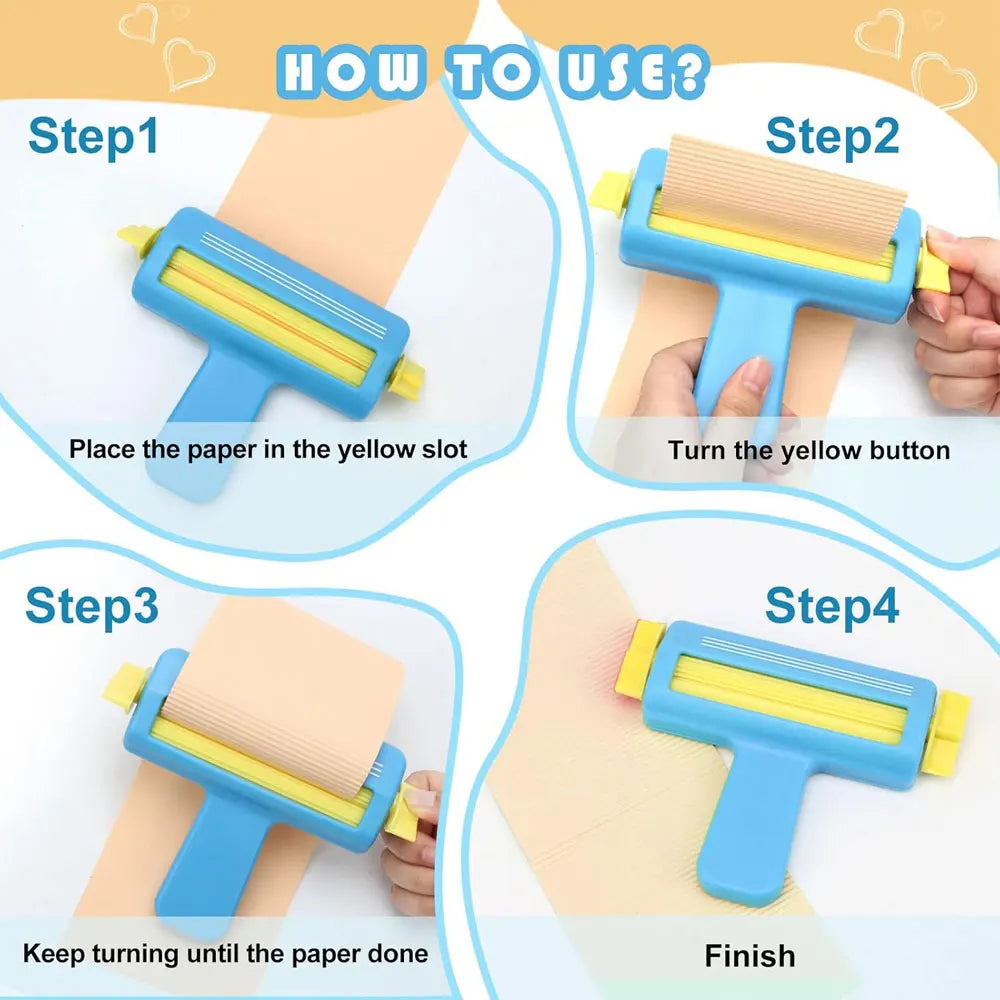 HOW TO USE?

Step1

Place the paper in the yellow slot

Step2

Turn the yellow button

Step3

Keep turning until the paper done

Step4

Finish