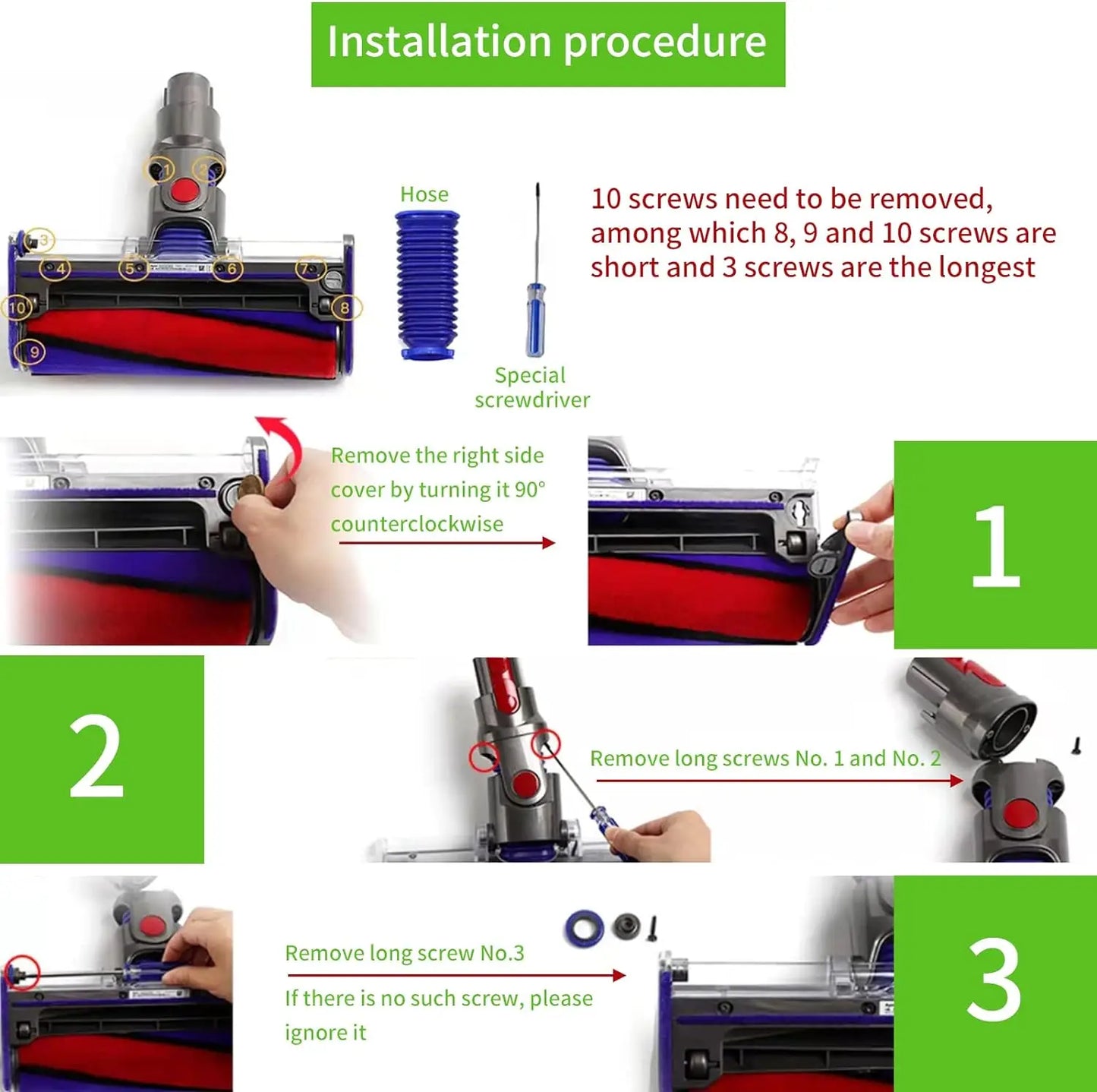 Installation procedure

1
2
3
4
5
6
7
8
9
10

Hose

Special screwdriver

10 screws need to be removed, among which 8, 9 and 10 screws are short and 3 screws are the longest

Remove the right side cover by turning it 90° counterclockwise

1

2

Remove long screws No. 1 and No. 2

Remove long screw No.3

If there is no such screw, please ignore it

3