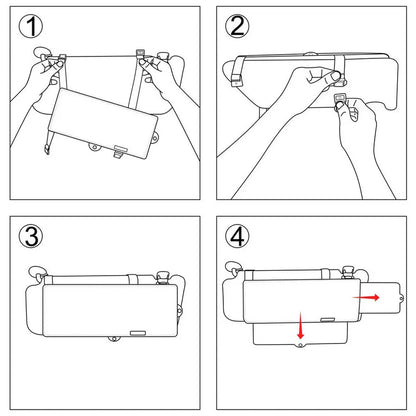 ①
②
③
④