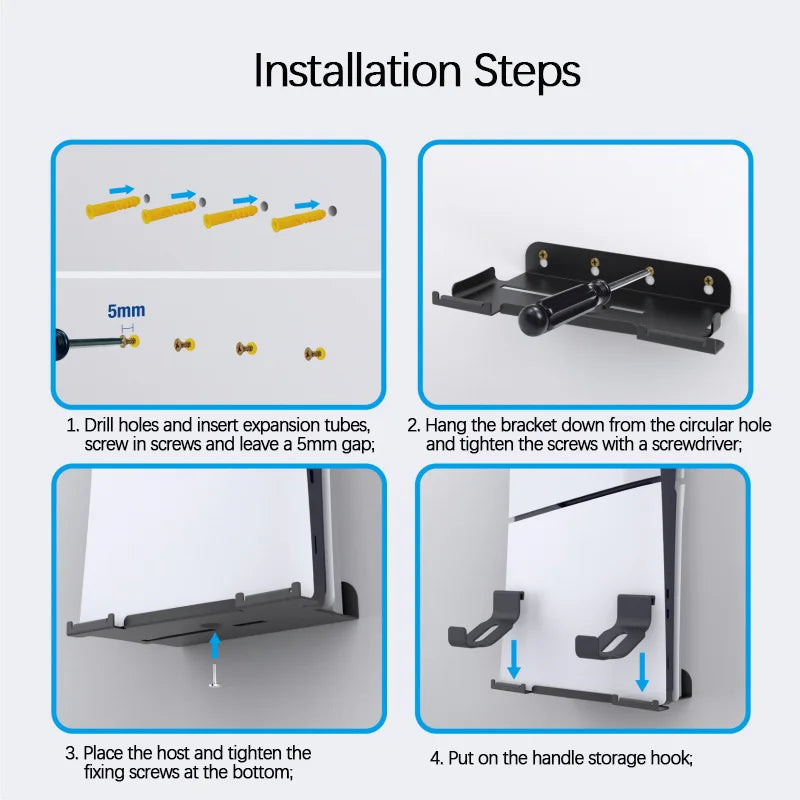 Installation Steps

5mm

1. Drill holes and insert expansion tubes, screw in screws and leave a 5mm gap;

2. Hang the bracket down from the circular hole and tighten the screws with a screwdriver;

3. Place the host and tighten the fixing screws at the bottom;

4. Put on the handle storage hook;