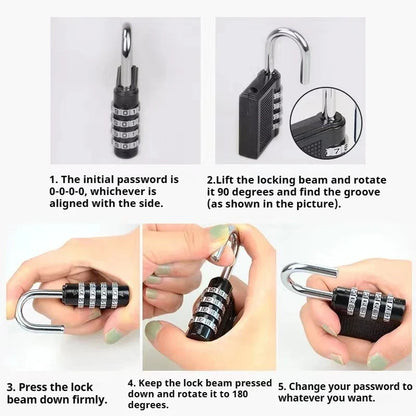 1. The initial password is 0-0-0-0, whichever is aligned with the side.

2.Lift the locking beam and rotate it 90 degrees and find the groove (as shown in the picture).

3. Press the lock beam down firmly.

4. Keep the lock beam pressed down and rotate it to 180 degrees.

5. Change your password to whatever you want.