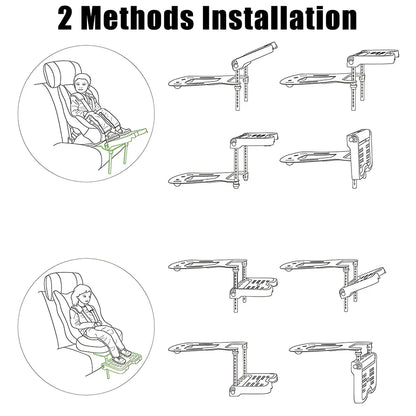 2 Methods Installation