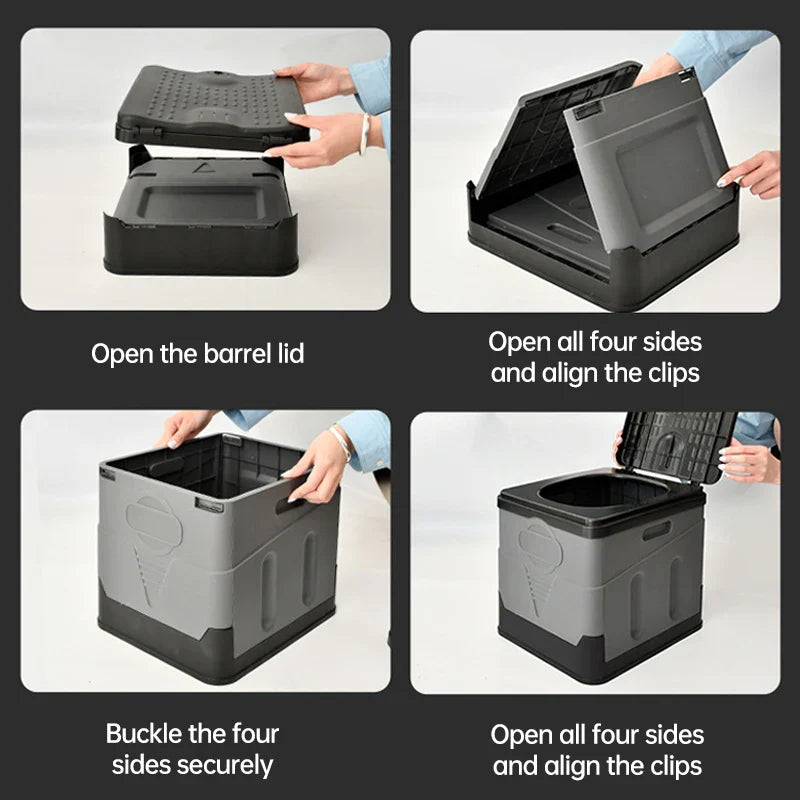 Open the barrel lid

Open all four sides and align the clips

Buckle the four sides securely

Open all four sides and align the clips