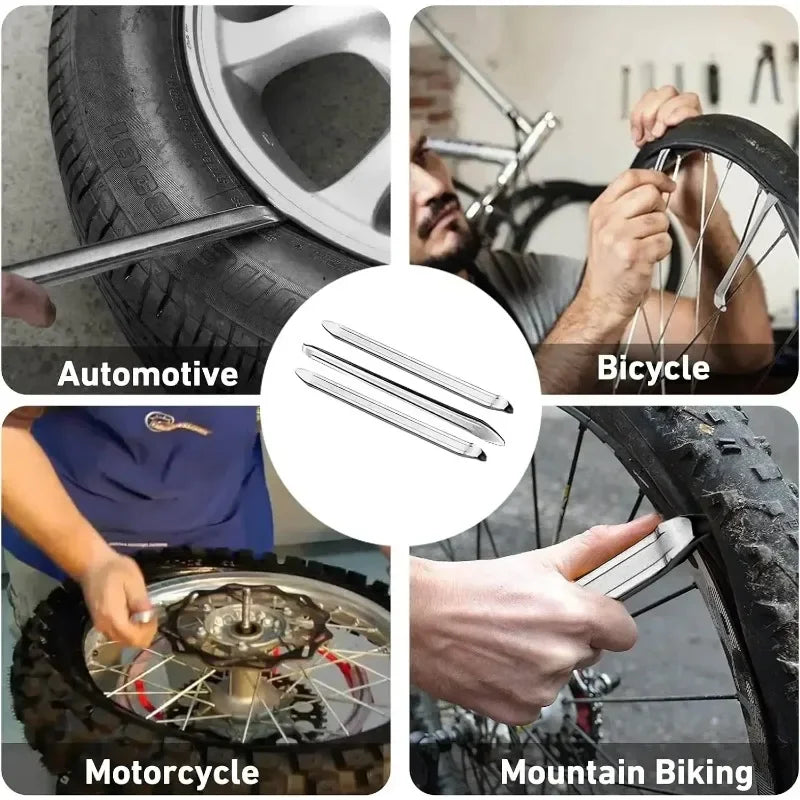 Automotive

Bicycle

Motorcycle

Mountain Biking