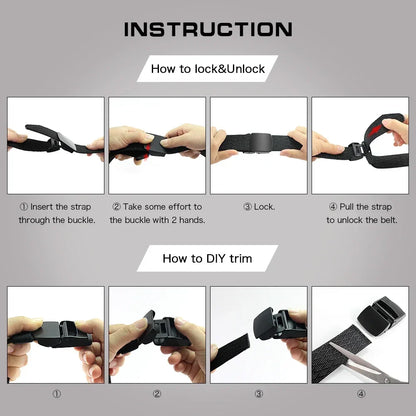 INSTRUCTION

How to lock&Unlock

① Insert the strap through the buckle.

② Take some effort to the buckle with 2 hands.

③ Lock.

④ Pull the strap to unlock the belt.

How to DIY trim

①

②

③

④