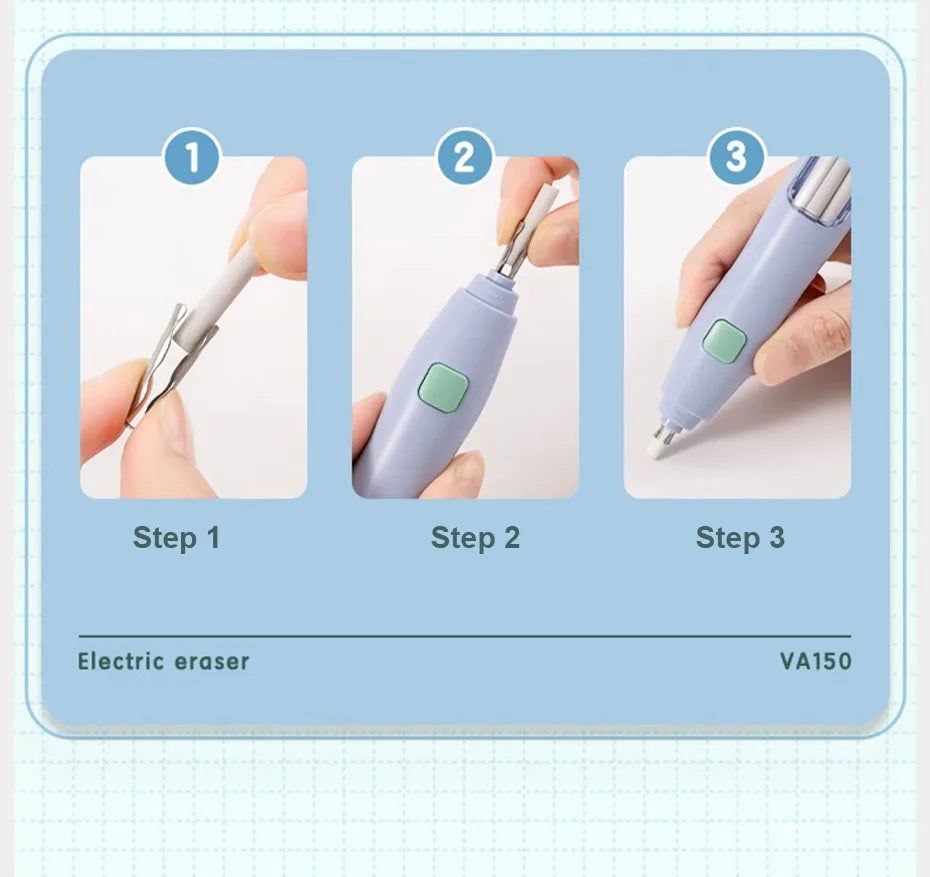 1

2

3

Step 1

Step 2

Step 3

Electric eraser

VA150