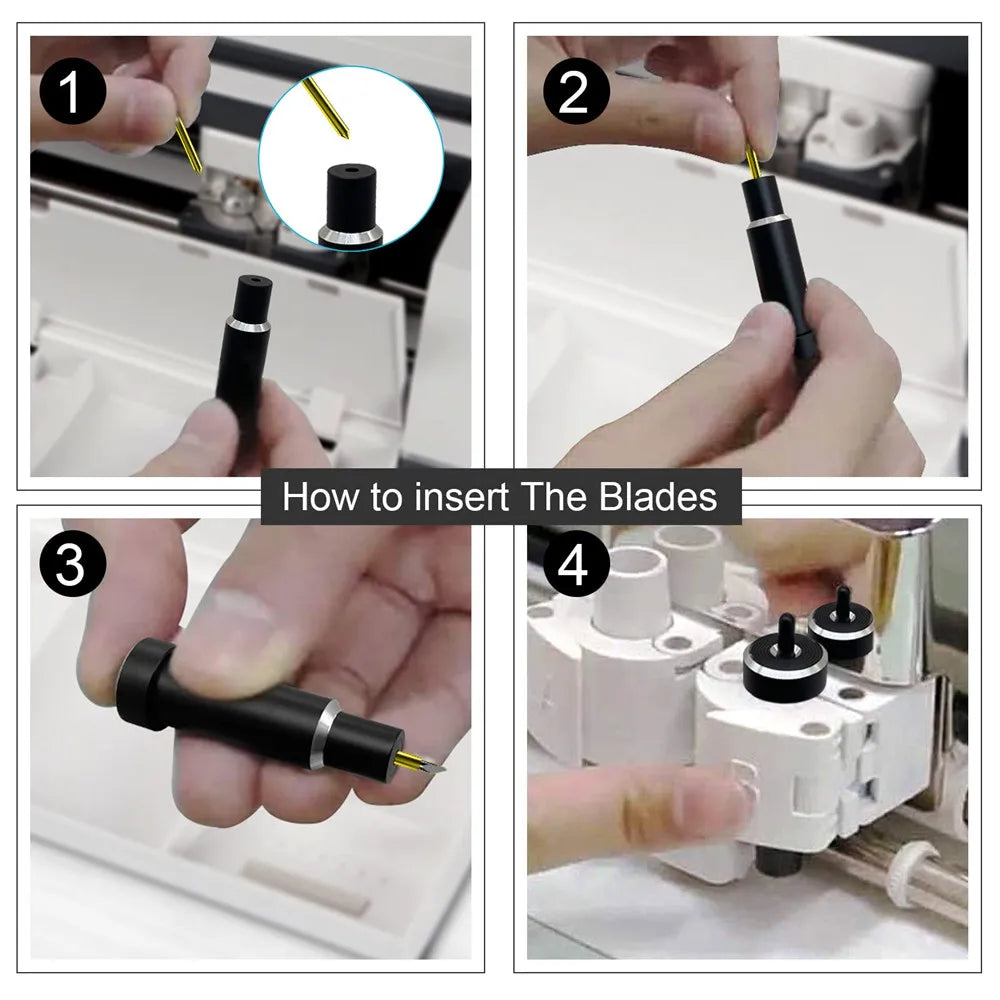 1

2

How to insert The Blades

3

4