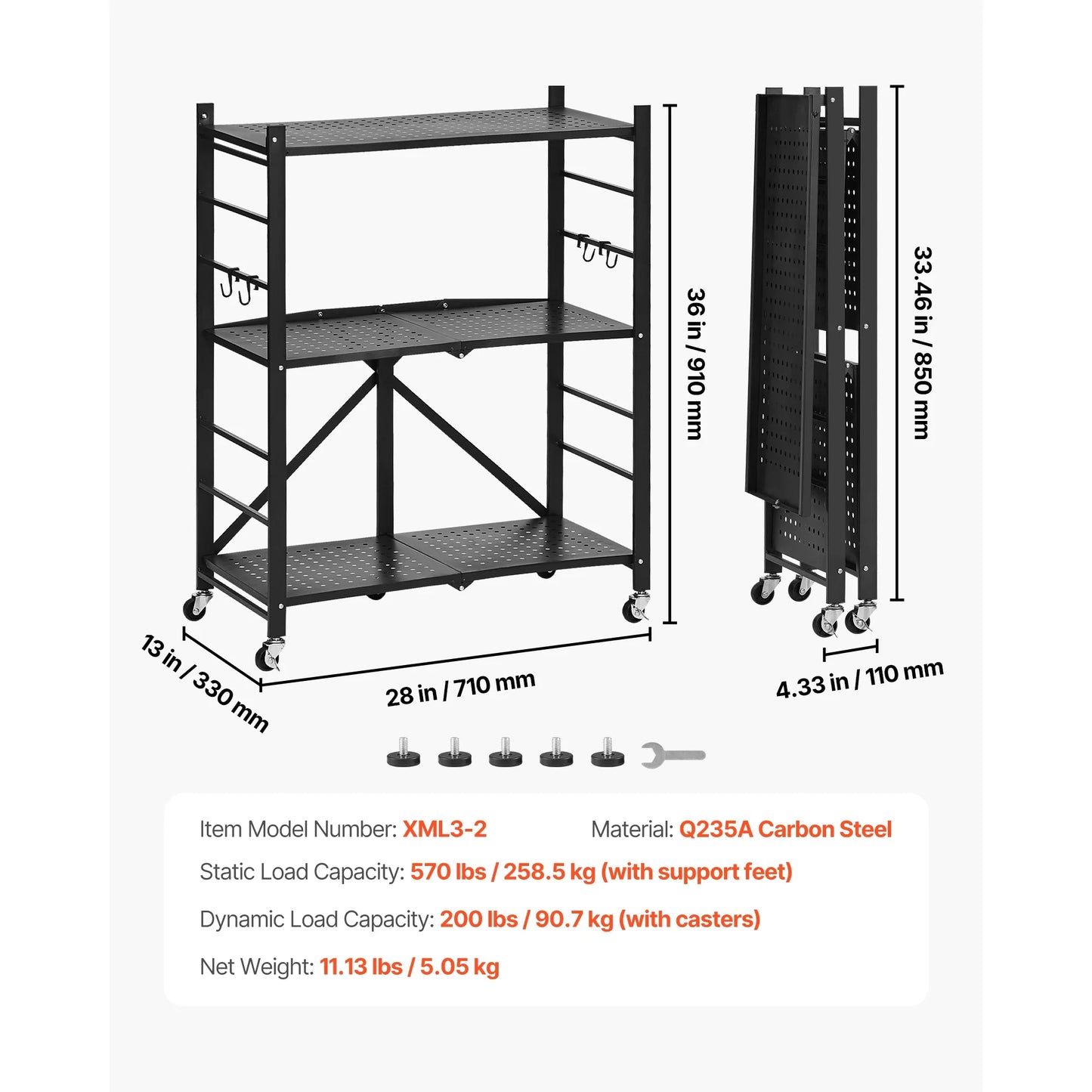 36 in / 910 mm

33.46 in / 850 mm

13 in / 330 mm

28 in / 710 mm

4.33 in / 110 mm

Item Model Number: XML3-2

Material: Q235A Carbon Steel

Static Load Capacity: 570 lbs / 258.5 kg (with support feet)

Dynamic Load Capacity: 200 lbs / 90.7 kg (with casters)

Net Weight: 11.13 lbs / 5.05 kg