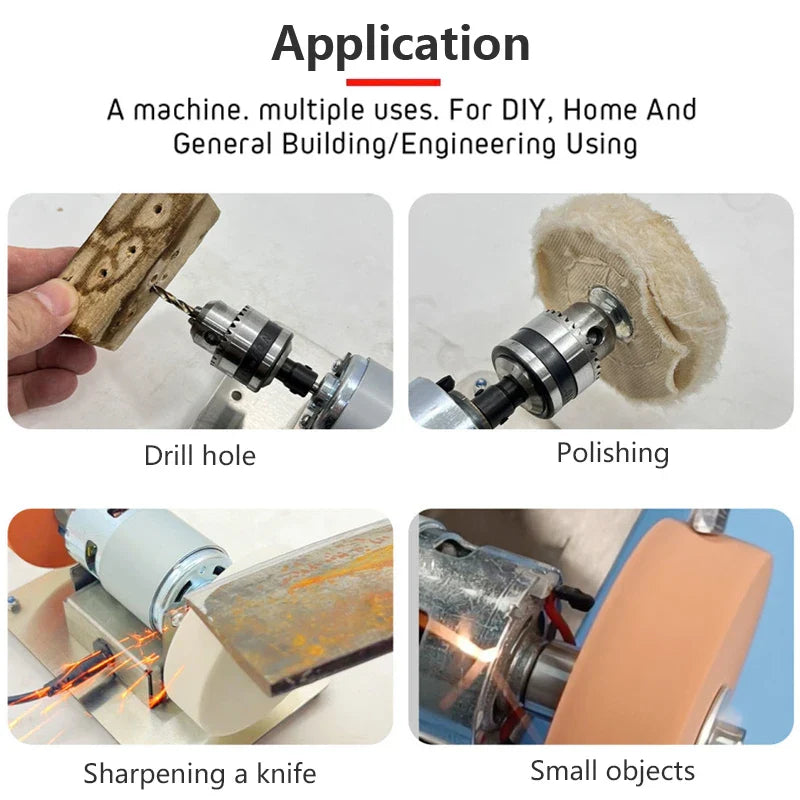 Application

A machine. multiple uses. For DIY, Home And General Building/Engineering Using

Drill hole

Polishing

Sharpening a knife

Small objects