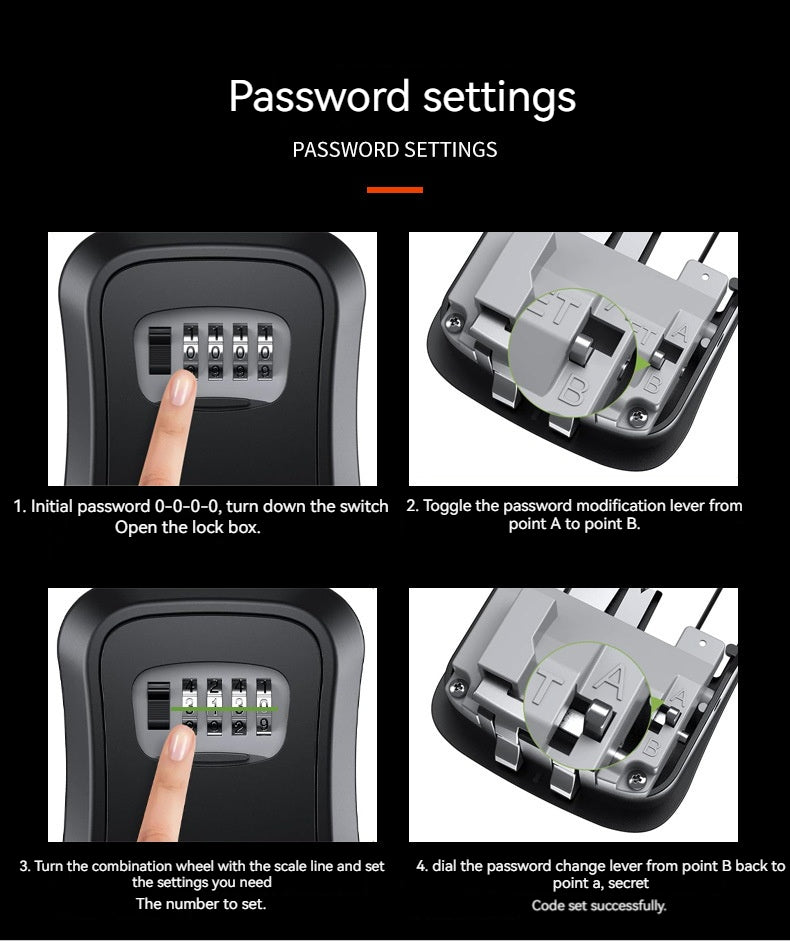 Password settings

PASSWORD SETTINGS

1. Initial password 0-0-0-0, turn down the switch Open the lock box.

2. Toggle the password modification lever from point A to point B.

3. Turn the combination wheel with the scale line and set the settings you need
The number to set.

4. dial the password change lever from point B back to point a, secret
Code set successfully.