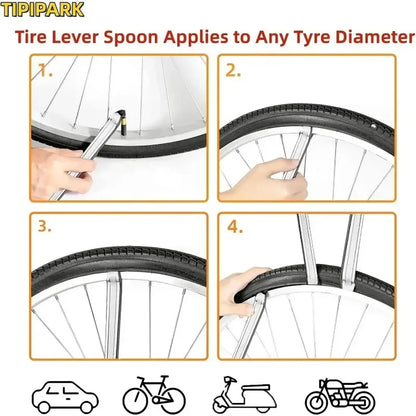 TIPIPARK

Tire Lever Spoon Applies to Any Tyre Diameter

1.

2.

3.

4.