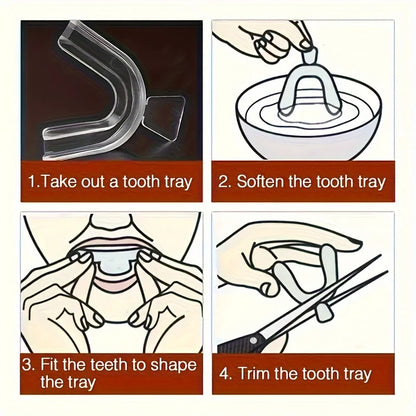 1.Take out a tooth tray

2. Soften the tooth tray

3. Fit the teeth to shape the tray

4. Trim the tooth tray