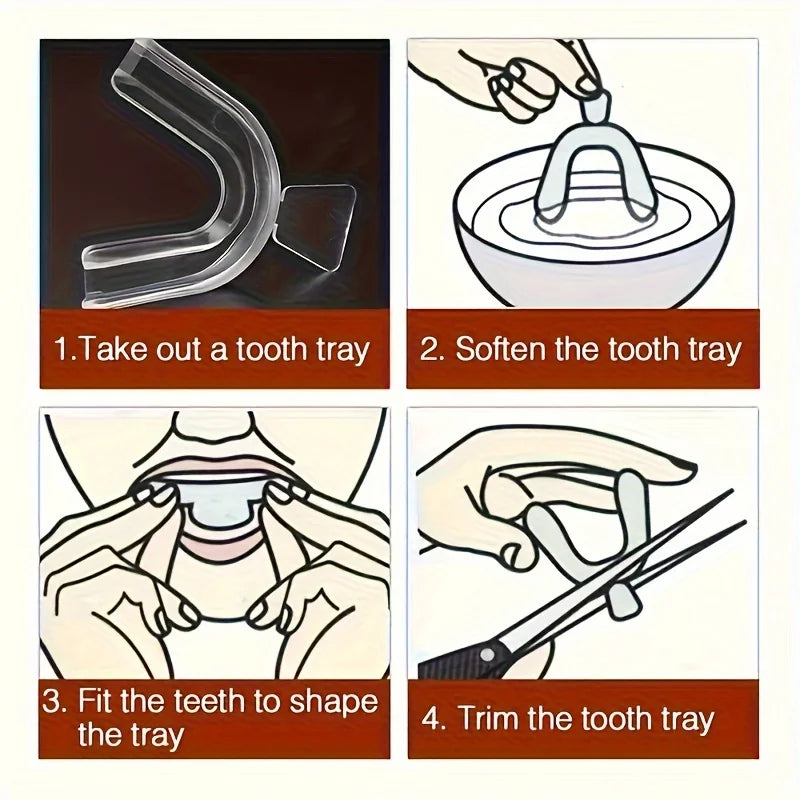 1.Take out a tooth tray

2. Soften the tooth tray

3. Fit the teeth to shape the tray

4. Trim the tooth tray