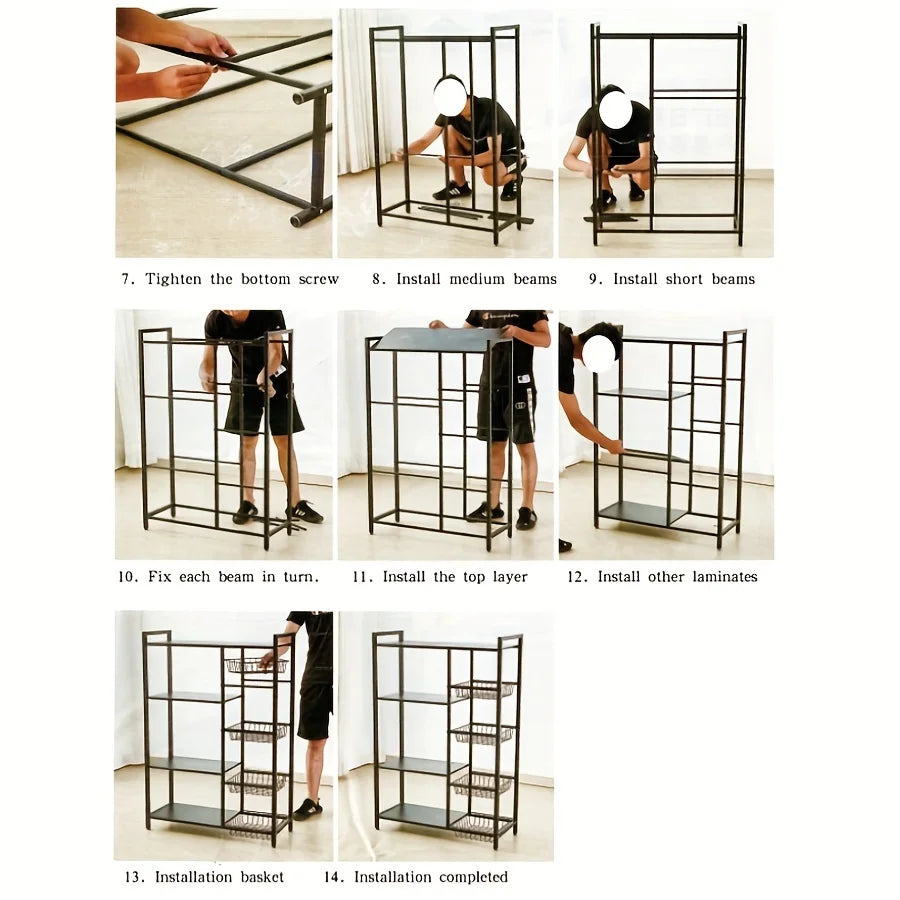 7. Tighten the bottom screw

8. Install medium beams

9. Install short beams

10. Fix each beam in turn.

11. Install the top layer

12. Install other laminates

13. Installation basket

14. Installation completed