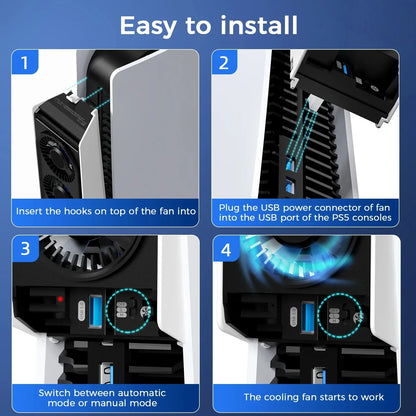 Easy to install

1

Insert the hooks on top of the fan into

2

Plug the USB power connector of fan into the USB port of the PS5 consoles

3

Switch between automatic mode or manual mode

4

The cooling fan starts to work