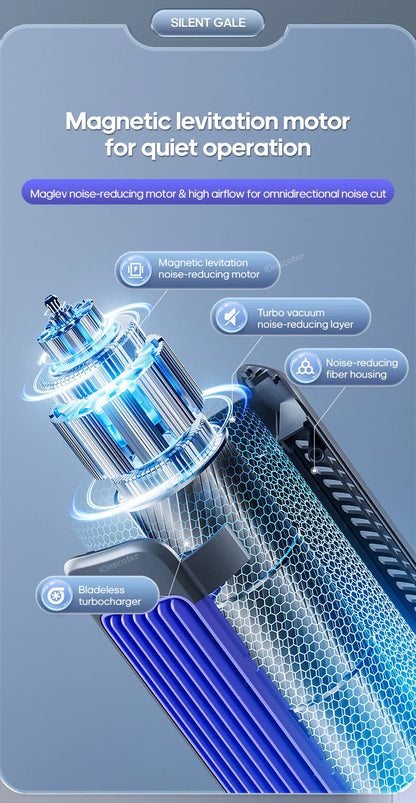 SILENT GALE

Magnetic levitation motor for quiet operation

Maglev noise-reducing motor & high airflow for omnidirectional noise cut

Magnetic levitation noise-reducing motor

Kinscoter

Turbo vacuum noise-reducing layer

Noise-reducing fiber housing

Kinscoter

Bladeless turbocharger