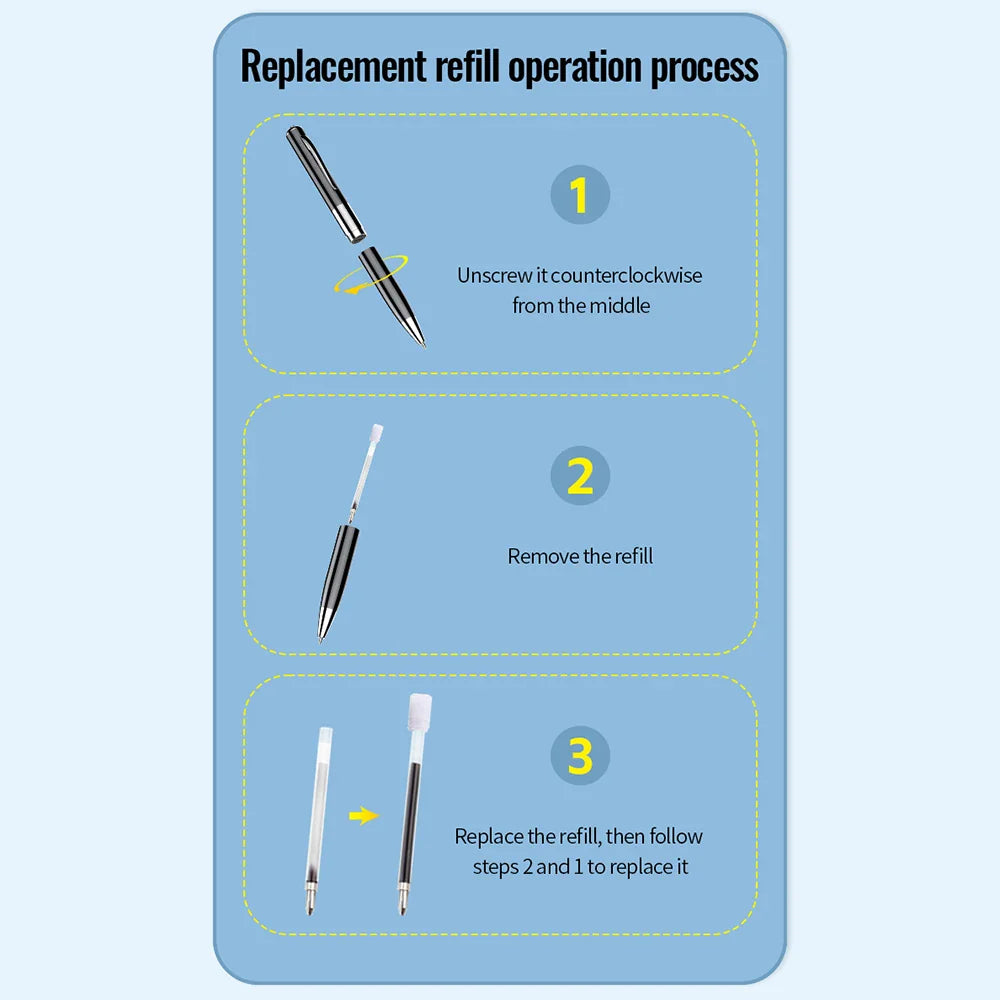 Replacement refill operation process

1

Unscrew it counterclockwise from the middle

2

Remove the refill

3

Replace the refill, then follow steps 2 and 1 to replace it