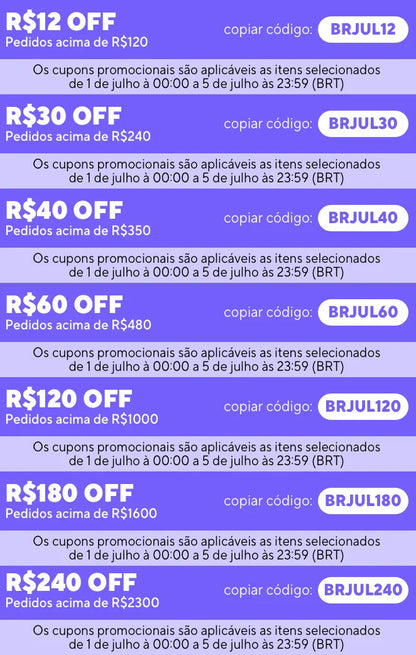 R$12 OFF
Pedidos acima de R$120
copiar código: BRJUL12

Os cupons promocionais são aplicáveis as itens selecionados de 1 de julho à 00:00 a 5 de julho às 23:59 (BRT)

R$30 OFF
Pedidos acima de R$240
copiar código: BRJUL30

Os cupons promocionais são aplicáveis as itens selecionados de 1 de julho à 00:00 a 5 de julho às 23:59 (BRT)

R$40 OFF
Pedidos acima de R$350
copiar código: BRJUL40

Os cupons promocionais são aplicáveis as itens selecionados de 1 de julho à 00:00 a 5 de julho às 23:59 (BRT)

R$60 OFF
Pedidos acima de R$480
copiar código: BRJUL60

Os cupons promocionais são aplicáveis as itens selecionados de 1 de julho à 00:00 a 5 de julho às 23:59 (BRT)

R$120 OFF
Pedidos acima de R$1000
copiar código: BRJUL120

Os cupons promocionais são aplicáveis as itens selecionados de 1 de julho à 00:00 a 5 de julho às 23:59 (BRT)

R$180 OFF
Pedidos acima de R$1600
copiar código: BRJUL180

Os cupons promocionais são aplicáveis as itens selecionados de 1 de julho à 00:00 a 5 de julho às 23:59 (BRT)

R$240 OFF
Pedidos acima de R$2300
copiar código: BRJUL240

Os cupons promocionais são aplicáveis as itens selecionados de 1 de julho à 00:00 a 5 de julho às 23:59 (BRT)