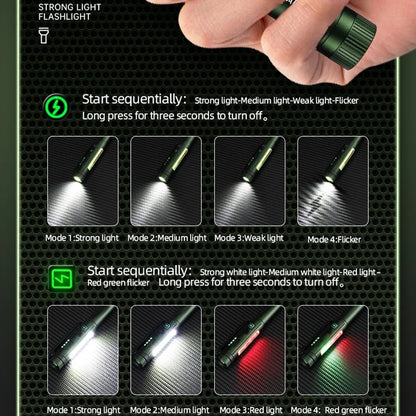 STRONG LIGHT
FLASHLIGHT

Start sequentially: Strong light-Medium light-Weak light-Flicker
Long press for three seconds to turn off。

Mode 1:Strong light Mode 2:Medium light Mode 3:Weak light Mode 4:Flicker

Start sequentially: Strong white light-Medium white light-Red light-Red green flicker Long press for three seconds to turn off。

Mode 1:Strong light Mode 2:Medium light Mode 3:Red light Mode 4: Red green flicker