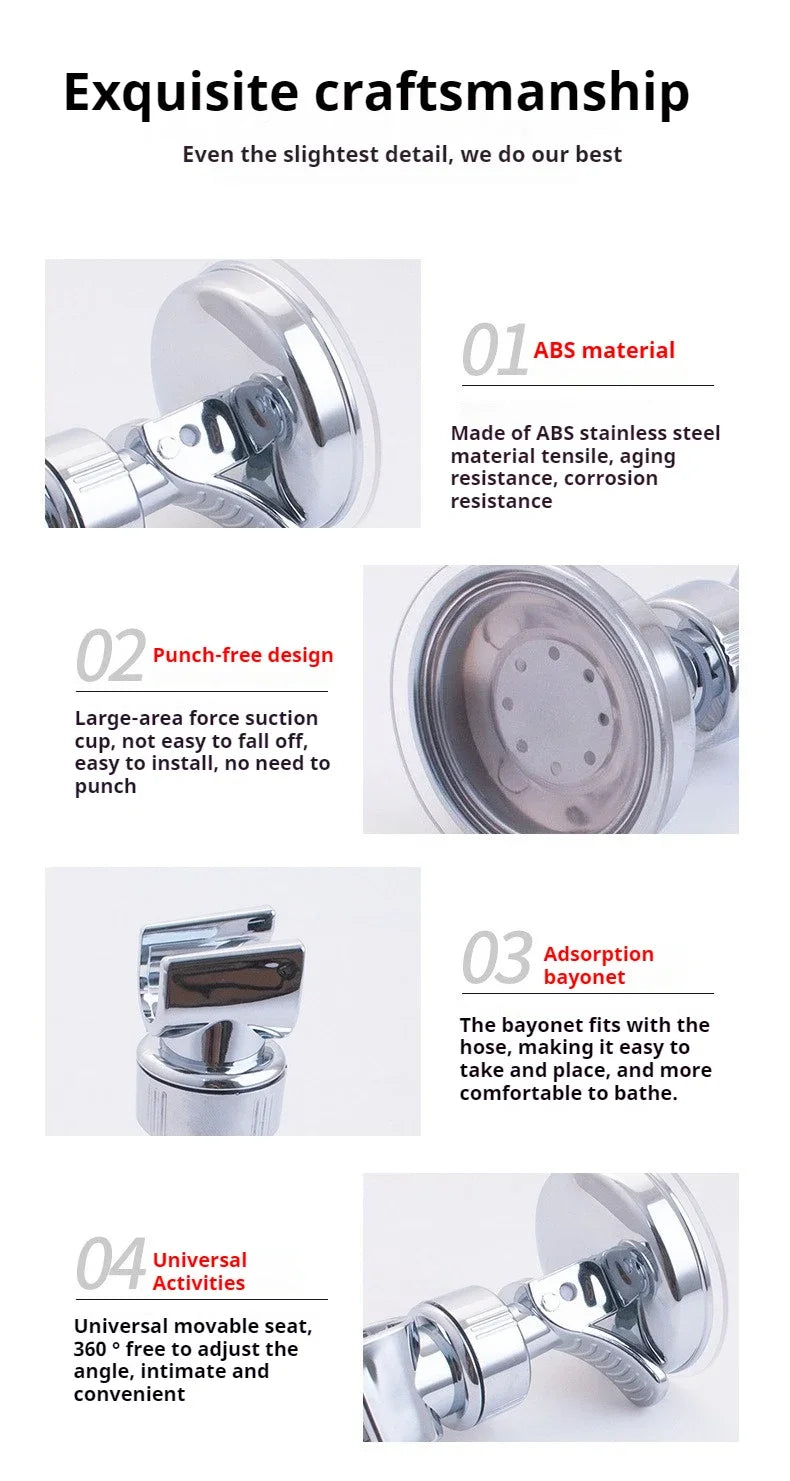 Exquisite craftsmanship

Even the slightest detail, we do our best

01 ABS material

Made of ABS stainless steel material tensile, aging resistance, corrosion resistance

02 Punch-free design

Large-area force suction cup, not easy to fall off, easy to install, no need to punch

03 Adsorption bayonet

The bayonet fits with the hose, making it easy to take and place, and more comfortable to bathe.

04 Universal Activities

Universal movable seat, 360 ° free to adjust the angle, intimate and convenient