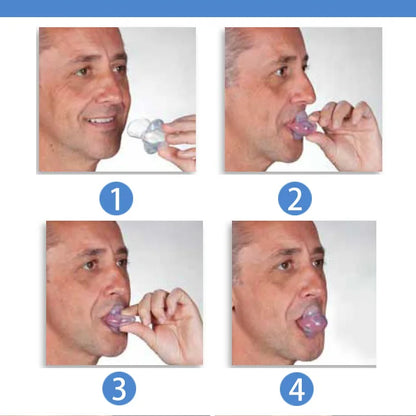 1

2

3

4