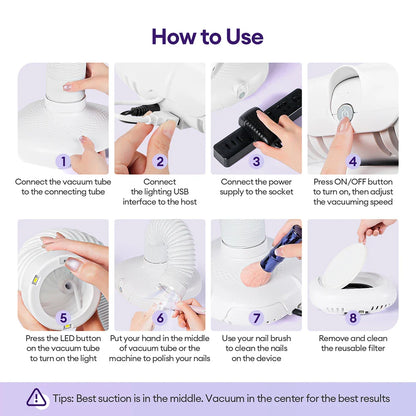 How to Use

1
Connect the vacuum tube to the connecting tube

2
Connect the lighting USB interface to the host

3
Connect the power supply to the socket

4
Press ON/OFF button to turn on, then adjust the vacuuming speed

5
Press the LED button on the vacuum tube to turn on the light

6
Put your hand in the middle of vacuum tube or the machine to polish your nails

7
Use your nail brush to clean the nails on the device

8
Remove and clean the reusable filter

Tips: Best suction is in the middle. Vacuum in the center for the best results